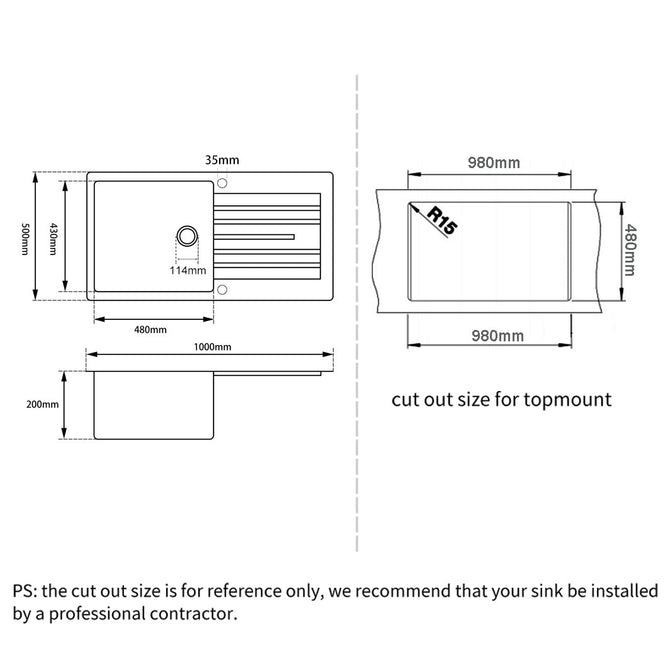 35mm

500mm

430mm

114mm

480mm

1000mm

200mm

980mm

R15

480mm

980mm

cut out size for topmount

PS: the cut out size is for reference only, we recommend that your sink be installed by a professional contractor.