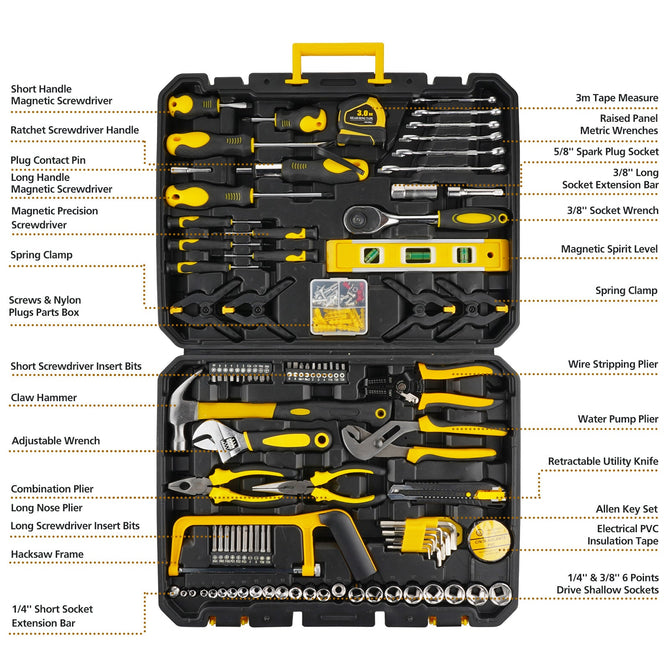 Short Handle Magnetic Screwdriver

Ratchet Screwdriver Handle

Plug Contact Pin

Long Handle Magnetic Screwdriver

Magnetic Precision Screwdriver

Spring Clamp

Screws & Nylon Plugs Parts Box

Short Screwdriver Insert Bits

Claw Hammer

Adjustable Wrench

Combination Plier

Long Nose Plier

Long Screwdriver Insert Bits

Hacksaw Frame

1/4'' Short Socket Extension Bar

3m Tape Measure

Raised Panel Metric Wrenches

5/8'' Spark Plug Socket

3/8'' Long Socket Extension Bar

3/8'' Socket Wrench

Magnetic Spirit Level

Spring Clamp

Wire Stripping Plier

Water Pump Plier

Retractable Utility Knife

Allen Key Set

Electrical PVC Insulation Tape

1/4'' & 3/8'' 6 Points Drive Shallow Sockets

3.0m