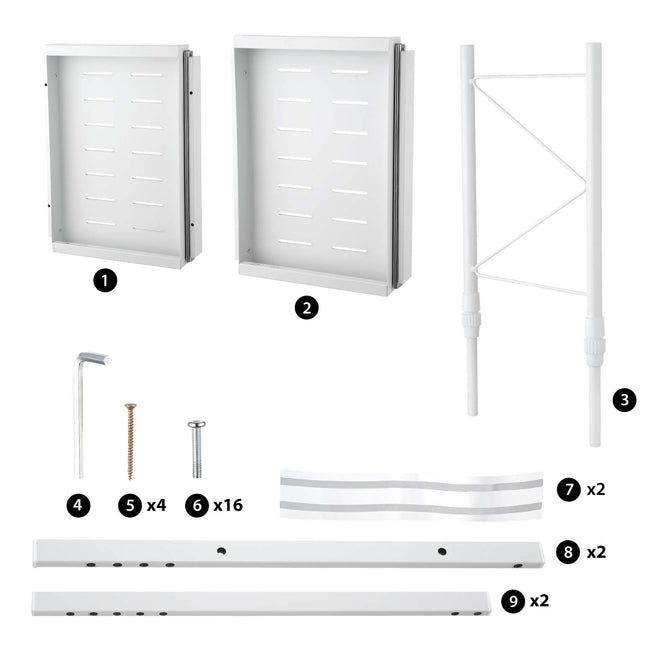 1

2

3

4

5 x4

6 x16

7 x2

8 x2

9 x2