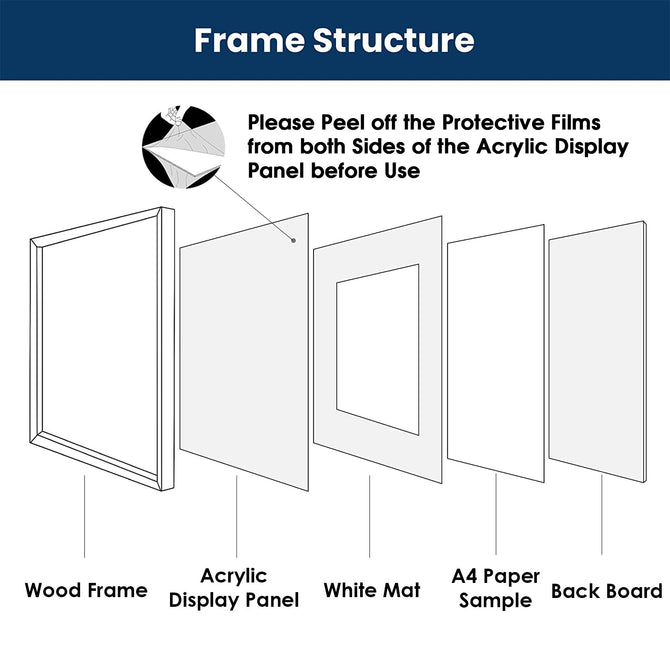 Frame Structure

Please Peel off the Protective Films from both Sides of the Acrylic Display Panel before Use

Wood Frame

Acrylic Display Panel

White Mat

A4 Paper Sample

Back Board