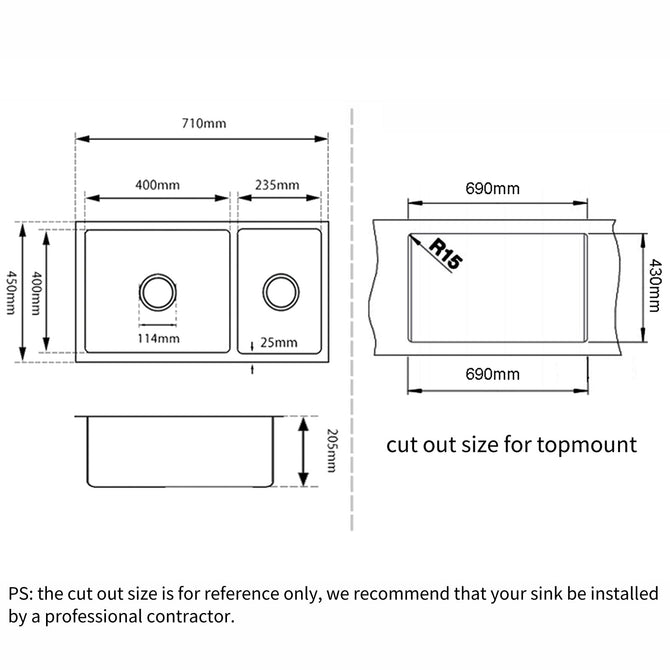 710mm
400mm
235mm
450mm
400mm
114mm
25mm
205mm

690mm
R15
430mm
690mm

cut out size for topmount

PS: the cut out size is for reference only, we recommend that your sink be installed by a professional contractor.