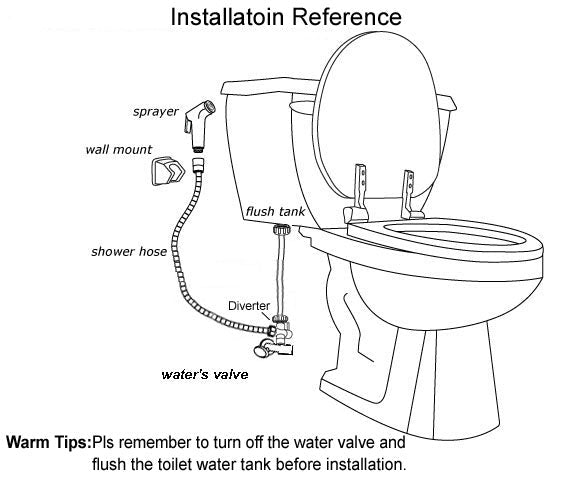 Installatoin Reference

sprayer

wall mount

flush tank

shower hose

Diverter

water's valve

Warm Tips:Pls remember to turn off the water valve and flush the toilet water tank before installation.